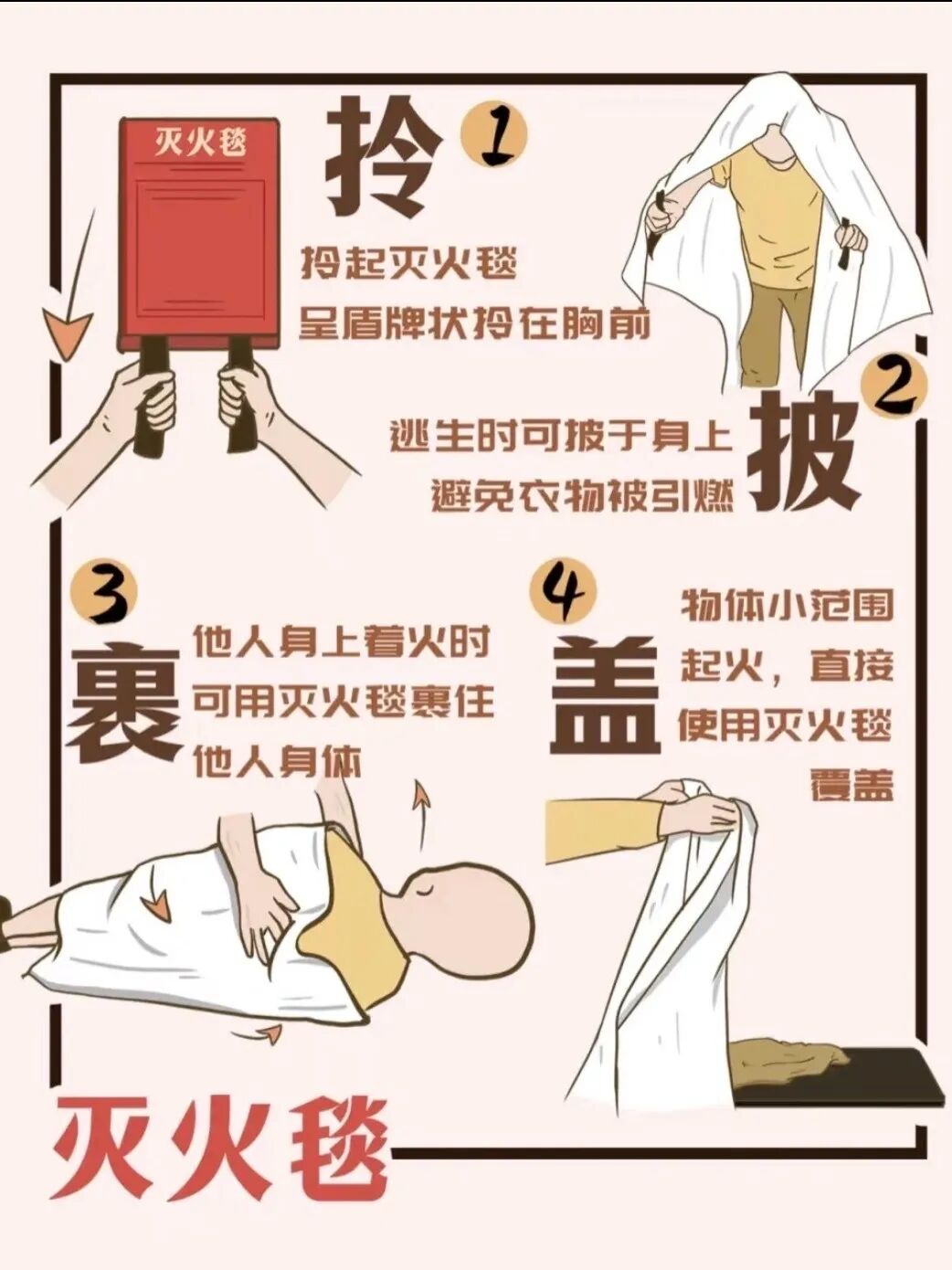 灭火毯

拎 1

拎起灭火毯
呈盾牌状拎在胸前

2 披

逃生时可披于身上
避免衣物被引燃

3 裹

他人身上着火时
可用灭火毯裹住
他人身体

4 盖

物体小范围
起火，直接
使用灭火毯
覆盖

灭火毯